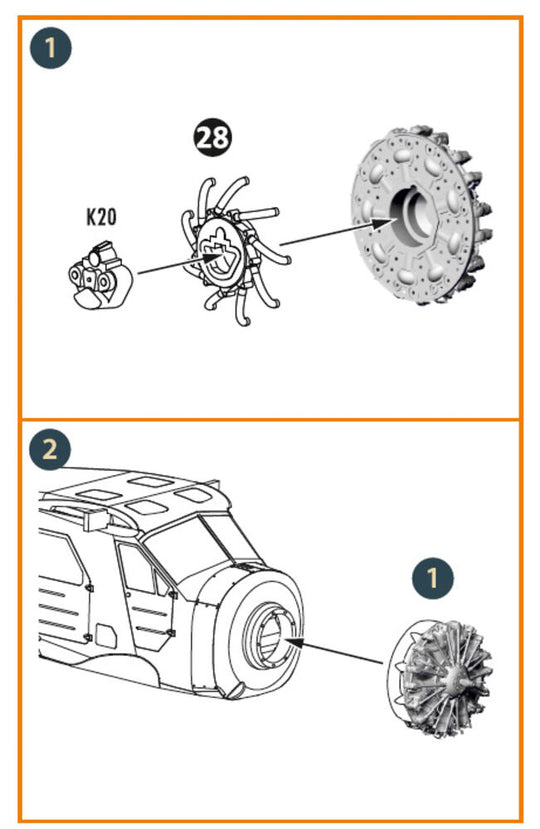 1

28

K20

2

1