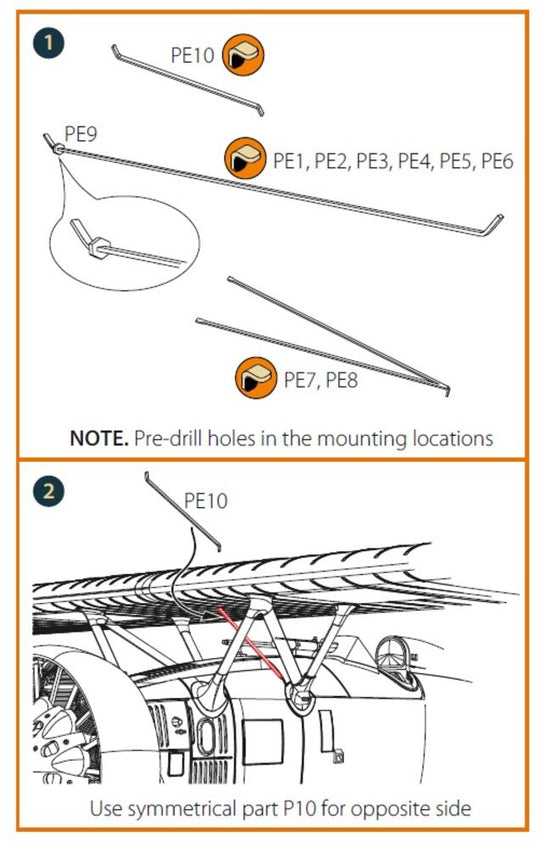 1

PE10

PE9

PE1, PE2, PE3, PE4, PE5, PE6

PE7, PE8

**NOTE.** Pre-drill holes in the mounting locations

2

PE10

Use symmetrical part P10 for opposite side