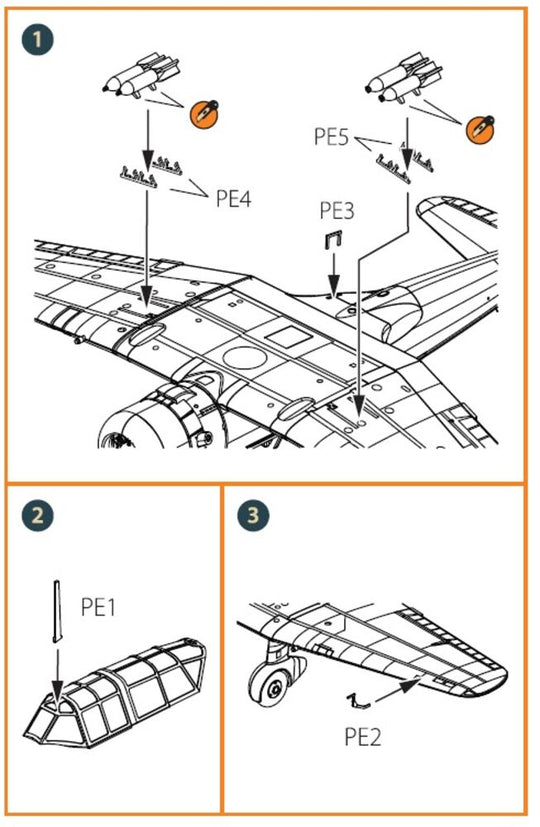 1

PE5

PE4

PE3

2

PE1

3

PE2