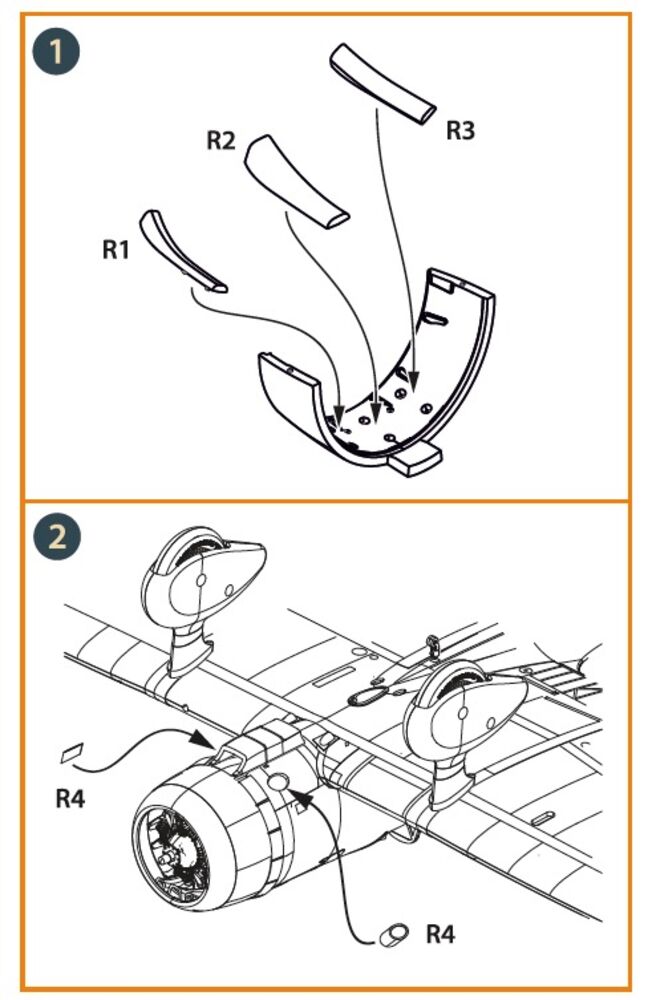 1

R3

R2

R1

2

R4

R4