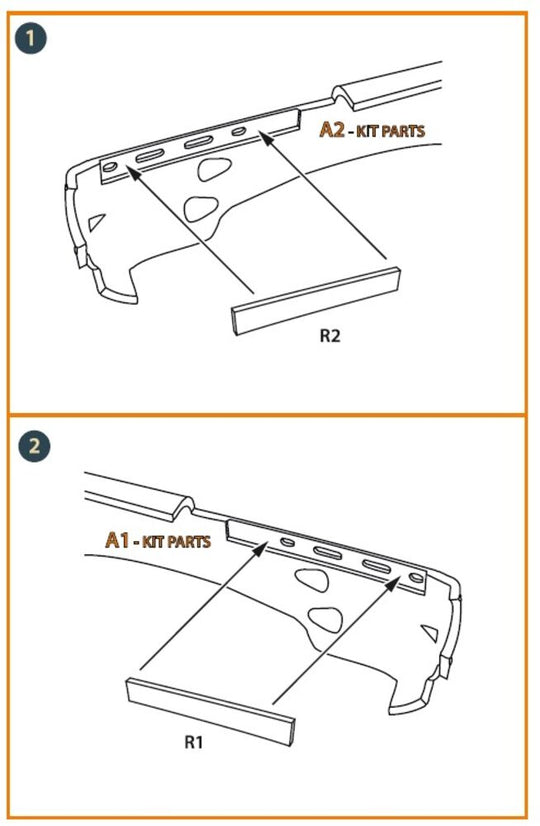 1

A2 - KIT PARTS

R2

2

A1 - KIT PARTS

R1