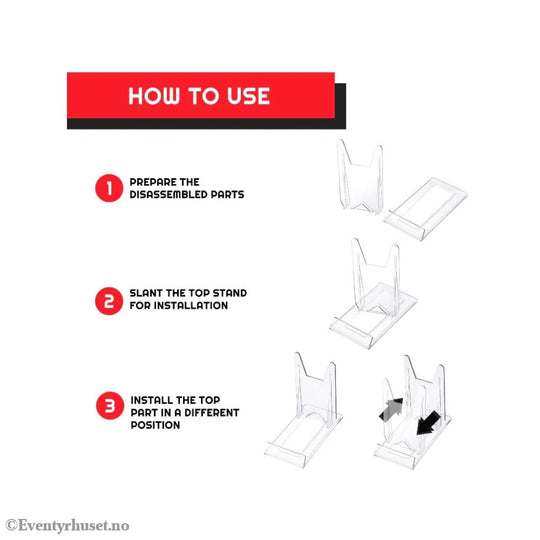 HOW TO USE

1 PREPARE THE DISASSEMBLED PARTS

2 SLANT THE TOP STAND FOR INSTALLATION

3 INSTALL THE TOP PART IN A DIFFERENT POSITION

©Eventyrhuset.no