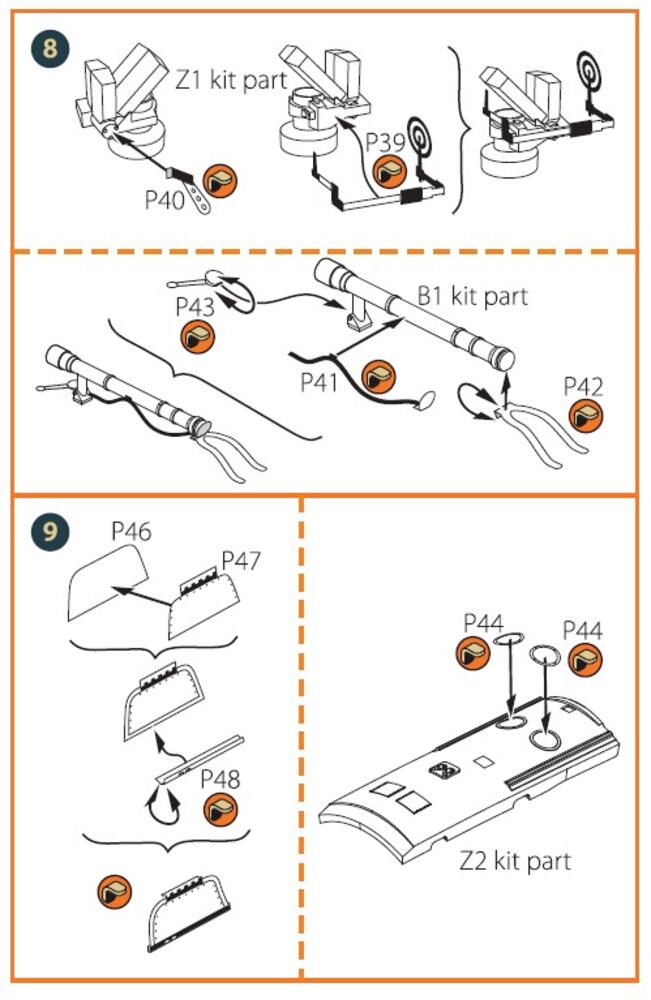 8

Z1 kit part

P39

P40

P43

B1 kit part

P41

P42

9

P46

P47

P48

P44

P44

Z2 kit part