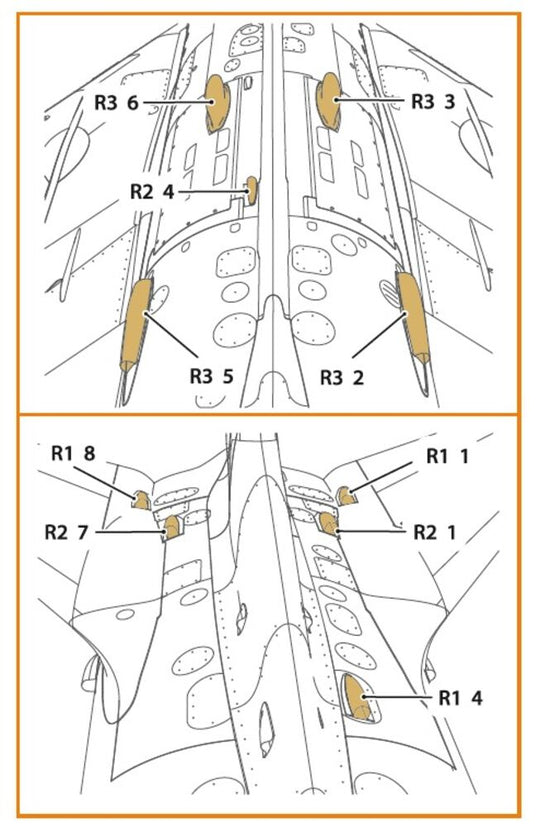 R3 6
R3 3
R2 4
R3 5
R3 2

R1 8
R1 1
R2 7
R2 1
R1 4